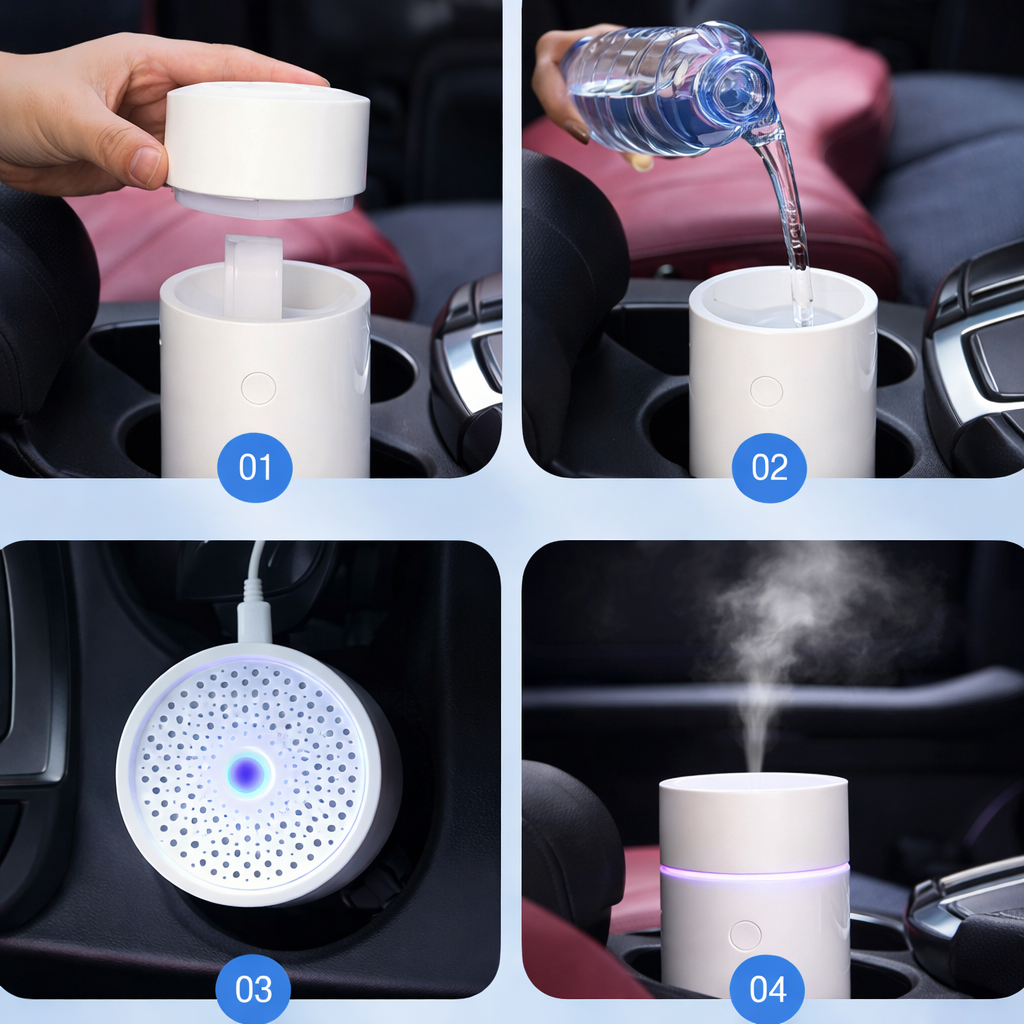 01

02

03

04