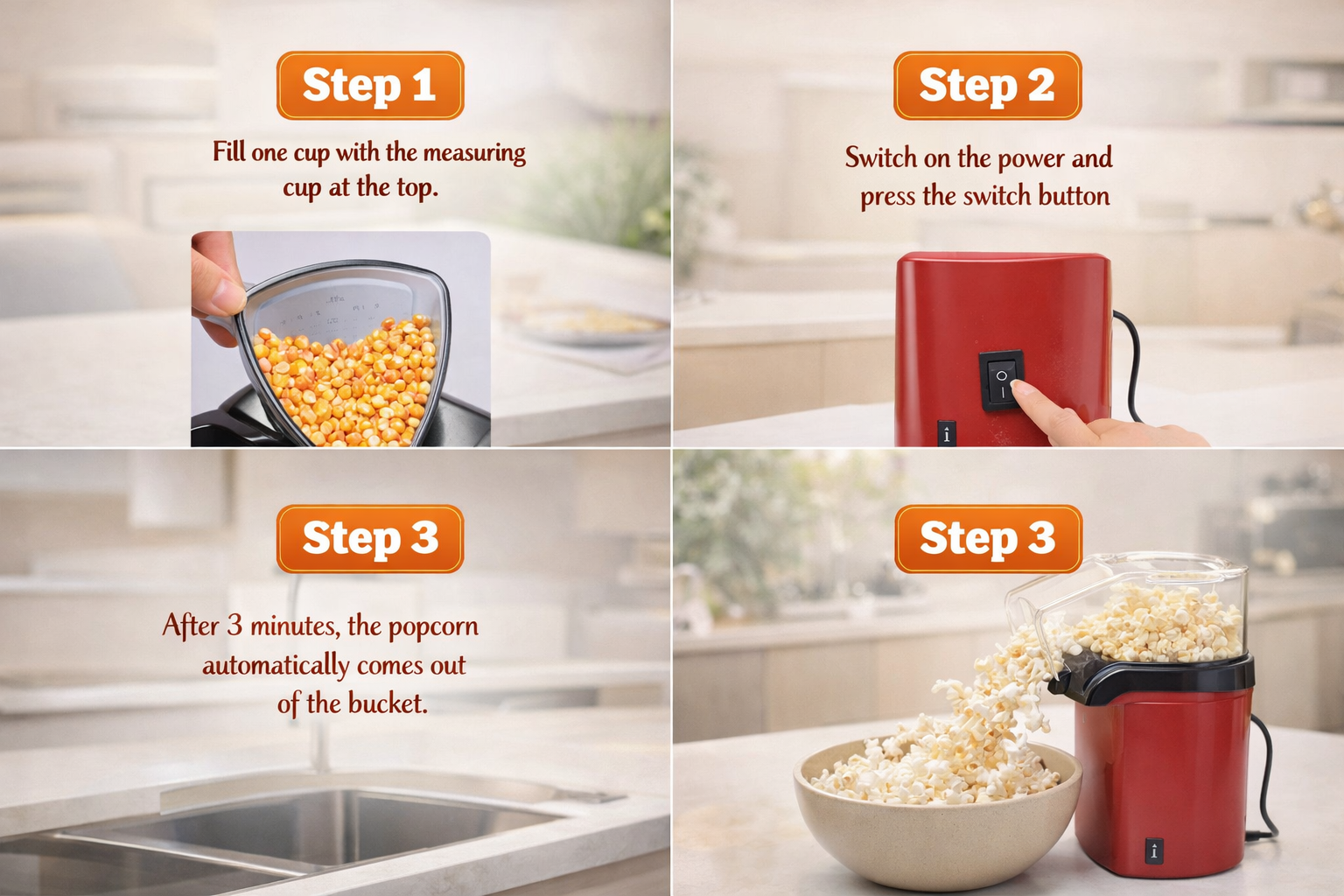 Step 1

Fill one cup with the measuring cup at the top.

Step 2

Switch on the power and press the switch button

Step 3

After 3 minutes, the popcorn automatically comes out of the bucket.

Step 3