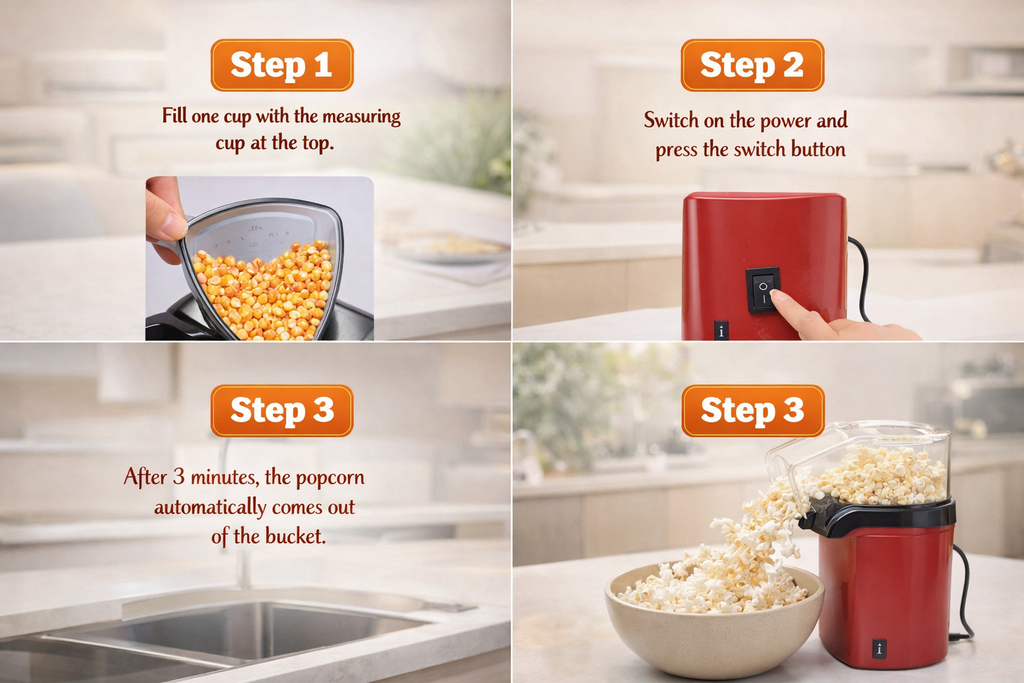 Step 1

Fill one cup with the measuring cup at the top.

Step 2

Switch on the power and press the switch button

Step 3

After 3 minutes, the popcorn automatically comes out of the bucket.

Step 3